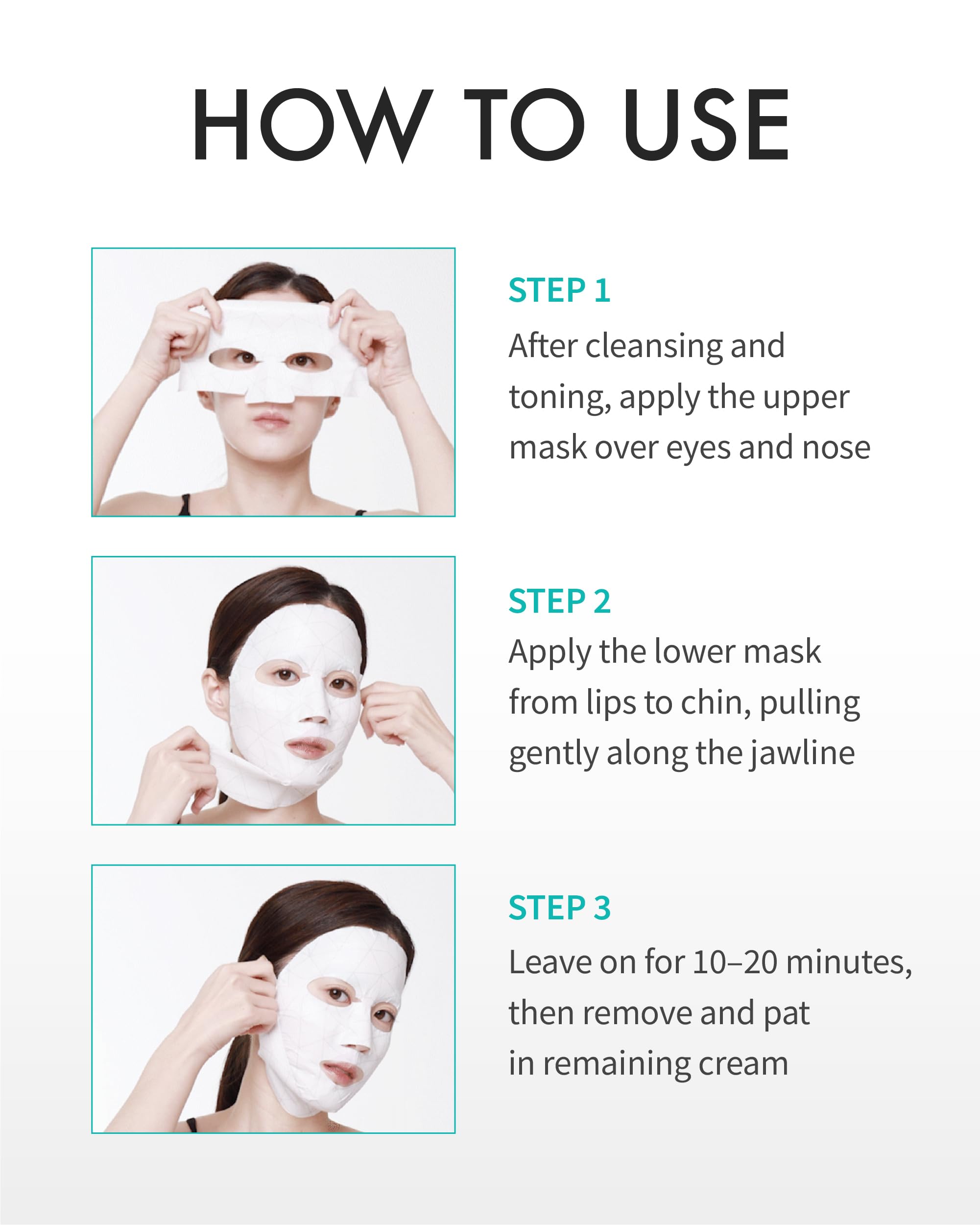 HOW TO USE

STEP 1

After cleansing and toning, apply the upper mask over eyes and nose

STEP 2

Apply the lower mask from lips to chin, pulling gently along the jawline

STEP 3

Leave on for 10–20 minutes, then remove and pat in remaining cream